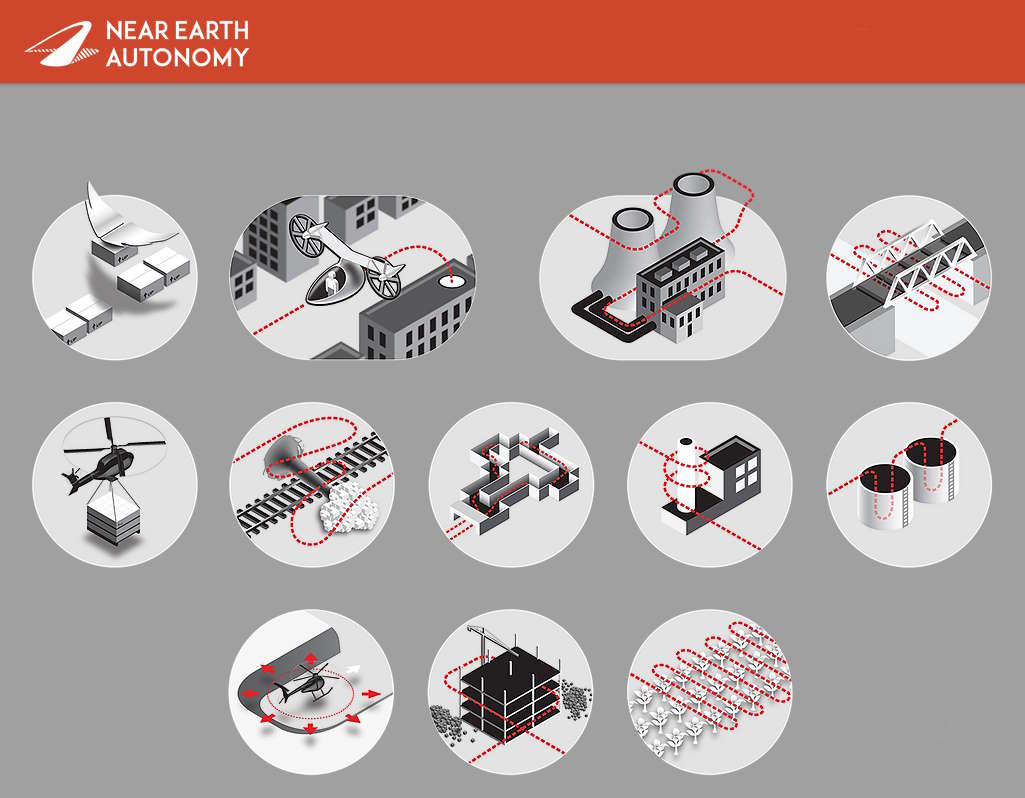 NEAR EARTH
AUTONOMY