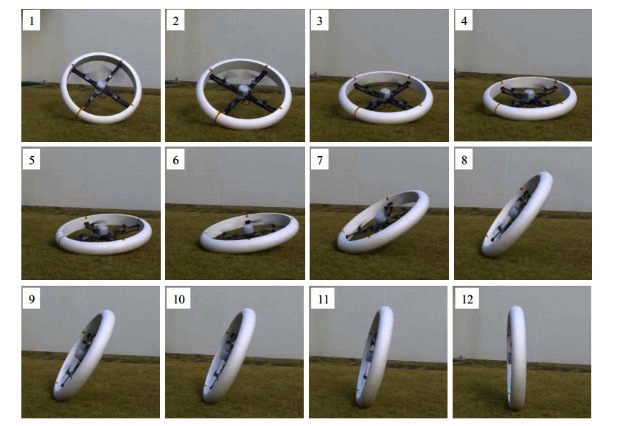 1
2
3
4
5
6
7
8
9
10
11
12